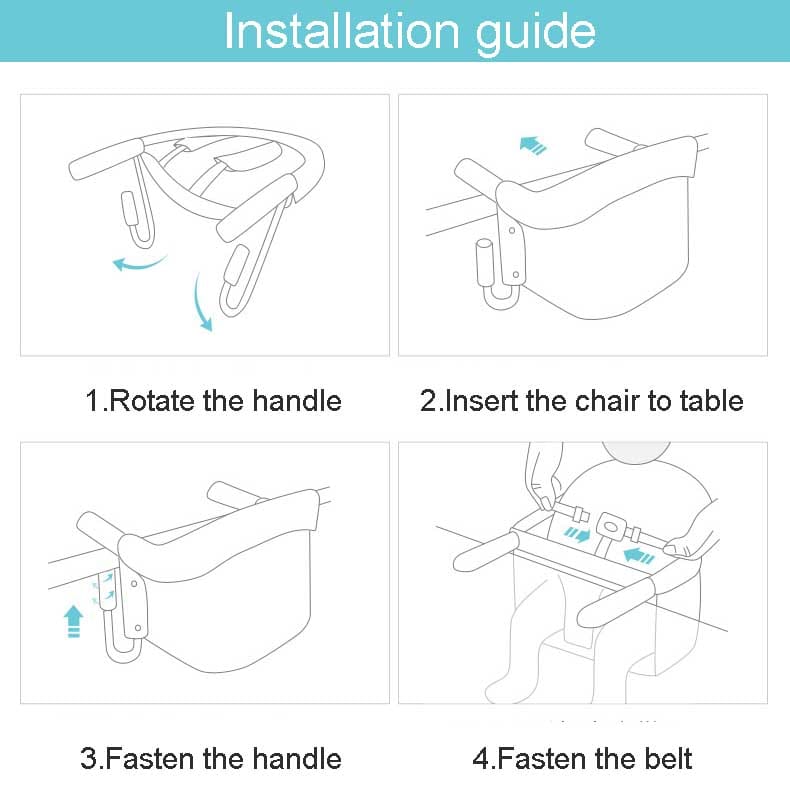 Installation guide

1.Rotate the handle

2.Insert the chair to table

3.Fasten the handle

4.Fasten the belt