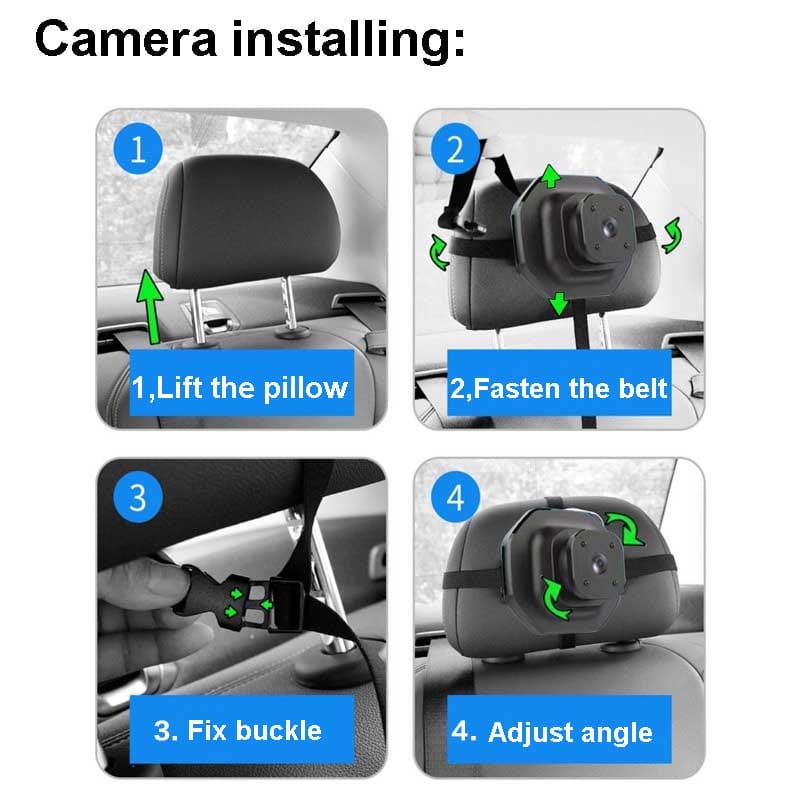 Camera installing:

1

1,Lift the pillow

2

2,Fasten the belt

3

3. Fix buckle

4

4. Adjust angle